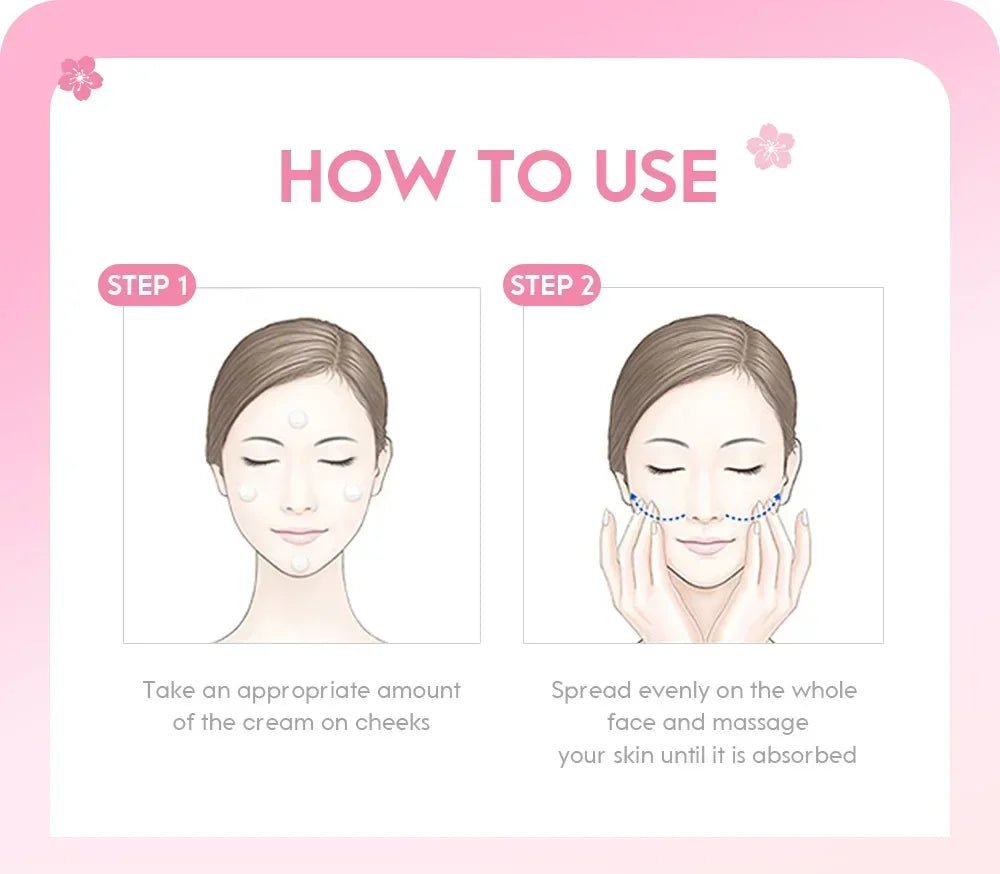 HOW TO USE

STEP 1

Take an appropriate amount of the cream on cheeks

STEP 2

Spread evenly on the whole face and massage your skin until it is absorbed